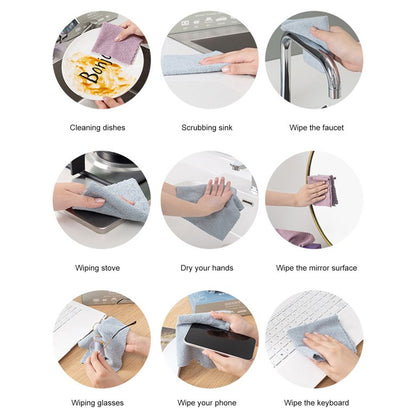 Bonjo

Cleaning dishes

Scrubbing sink

Wipe the faucet

Wiping stove

Dry your hands

Wipe the mirror surface

Wiping glasses

Wipe your phone

Wipe the keyboard