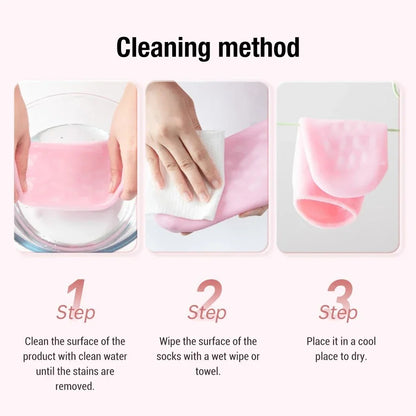 Cleaning method

1
Step
Clean the surface of the product with clean water until the stains are removed.

2
Step
Wipe the surface of the socks with a wet wipe or towel.

3
Step
Place it in a cool place to dry.